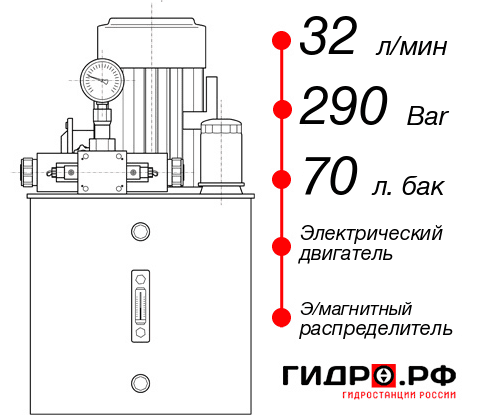 32 л/мин
290 Bar
70 л. бак
Электрический двигатель
Э/магнитный распределитель
ГИДРО.РФ
ГИДРОСТАНЦИИ РОССИИ