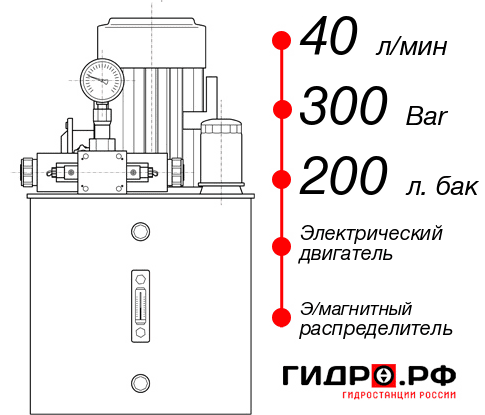 40 л/мин
300 Bar
200 л. бак
Электрический двигатель
Э/магнитный распределитель
ГИДРО.РФ
ГИДРОСТАНЦИИ РОССИИ