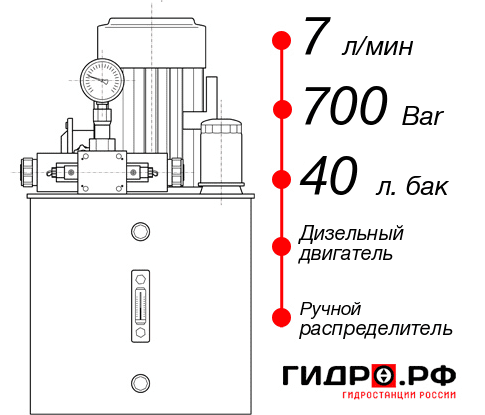 7 л/мин

700 Bar

40 л. бак

Дизельный двигатель

Ручной распределитель

ГИДРО.РФ
ГИДРОСТАНЦИИ РОССИИ