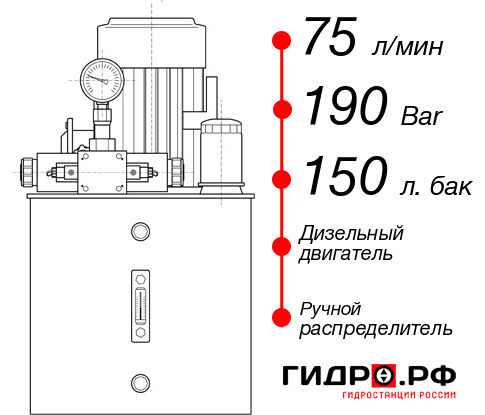 75 л/мин

190 Bar

150 л. бак

Дизельный двигатель

Ручной распределитель

ГИДРО.РФ

ГИДРОСТАНЦИИ РОССИИ