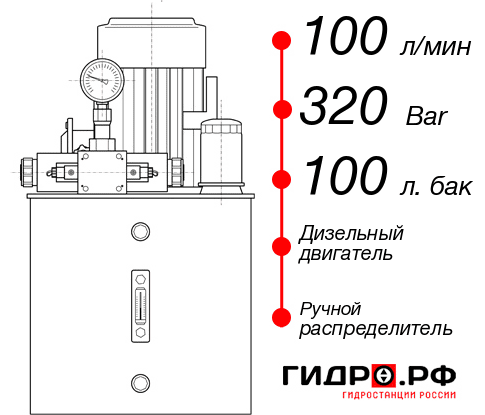 100 л/мин

320 Bar

100 л. бак

Дизельный двигатель

Ручной распределитель

ГИДРО.РФ
ГИДРОСТАНЦИИ РОССИИ