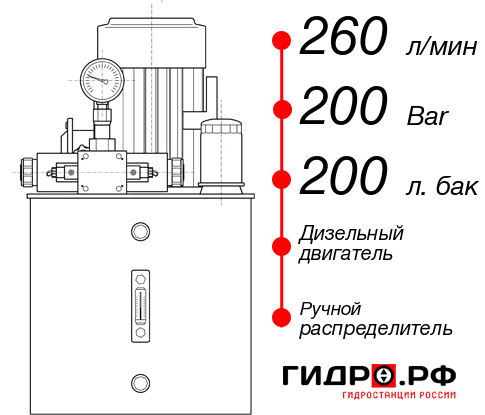 260 л/мин

200 Bar

200 л. бак

Дизельный двигатель

Ручной распределитель

ГИДРО.РФ

ГИДРОСТАНЦИИ РОССИИ