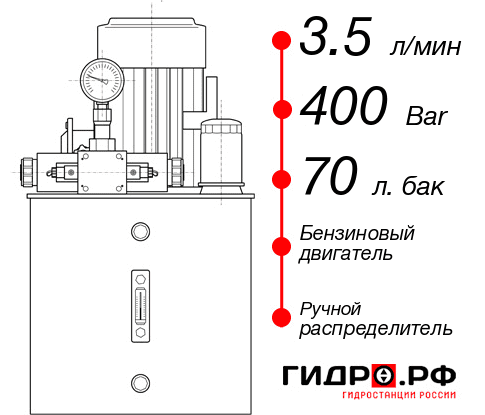 3.5 л/мин
400 Bar
70 л. бак
Бензиновый двигатель
Ручной распределитель
ГИДРО.РФ
ГИДРОСТАНЦИИ РОССИИ