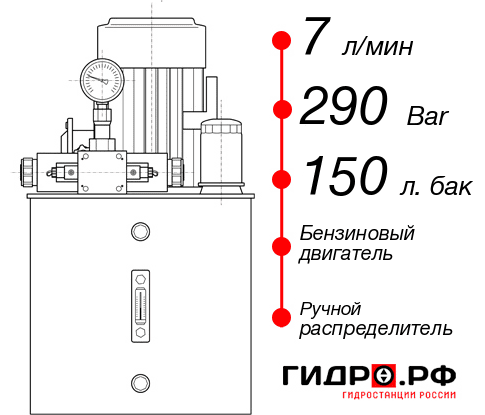 7 л/мин
290 Bar
150 л. бак
Бензиновый двигатель
Ручной распределитель
ГИДРО.РФ
ГИДРОСТАНЦИИ РОССИИ