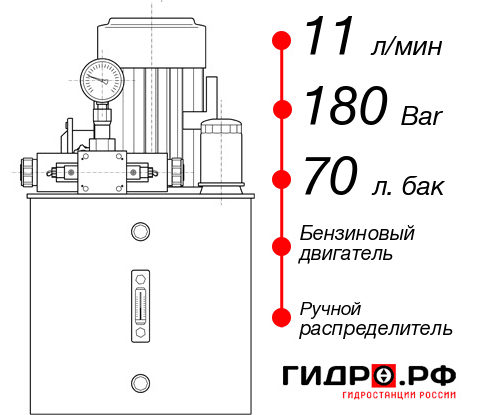 11 л/мин
180 Bar
70 л. бак
Бензиновый двигатель
Ручной распределитель
ГИДРО.РФ
ГИДРОСТАНЦИИ РОССИИ