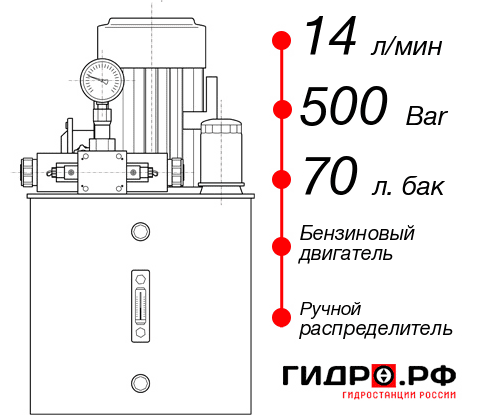 14 л/мин
500 Bar
70 л. бак
Бензиновый двигатель
Ручной распределитель
ГИДРО.РФ
ГИДРОСТАНЦИИ РОССИИ