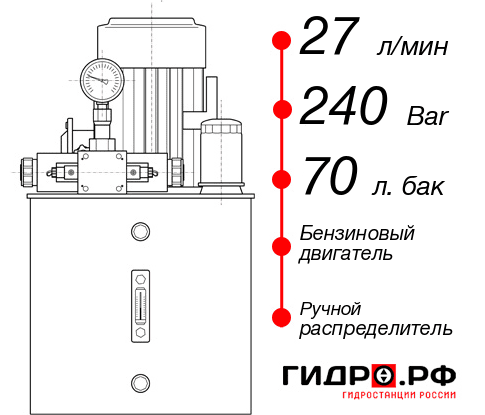 27 л/мин

240 Bar

70 л. бак

Бензиновый двигатель

Ручной распределитель

ГИДРО.РФ
ГИДРОСТАНЦИИ РОССИИ