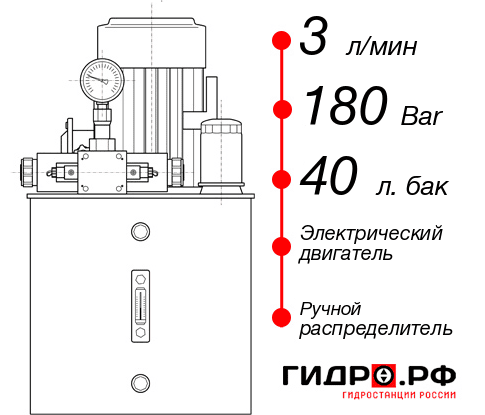 3 л/мин

180 Bar

40 л. бак

Электрический двигатель

Ручной распределитель

ГИДРО.РФ

ГИДРОСТАНЦИИ РОССИИ