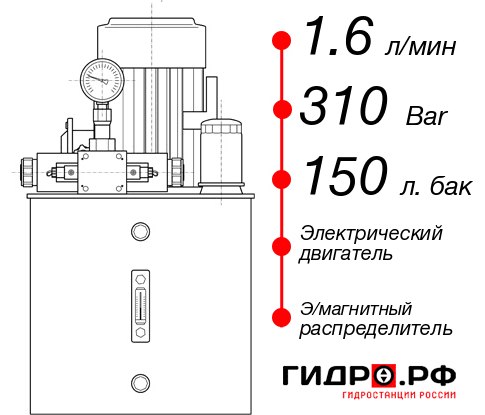 1.6 л/мин

310 Bar

150 л. бак

Электрический двигатель

Э/магнитный распределитель

ГИДРО.РФ
ГИДРОСТАНЦИИ РОССИИ