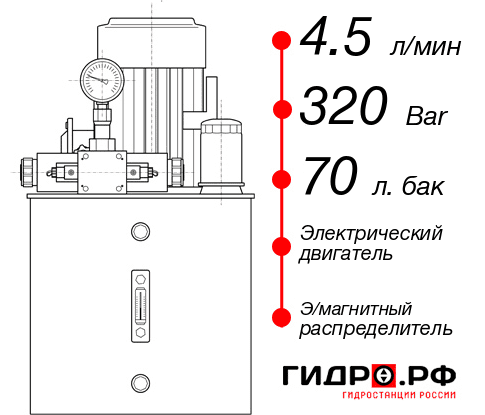 4.5 л/мин

320 Bar

70 л. бак

Электрический двигатель

Э/магнитный распределитель

ГИДРО.РФ
ГИДРОСТАНЦИИ РОССИИ