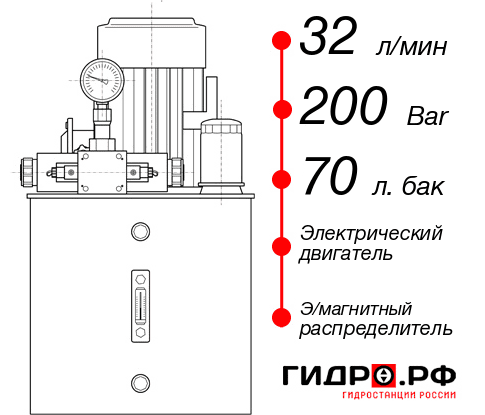 32 л/мин
200 Bar
70 л. бак
Электрический двигатель
Э/магнитный распределитель
ГИДРО.РФ
ГИДРОСТАНЦИИ РОССИИ