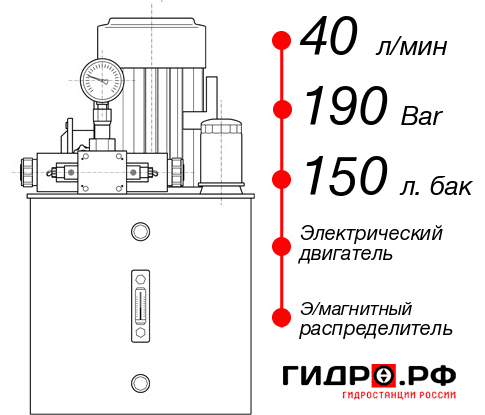 40 л/мин

190 Bar

150 л. бак

Электрический двигатель

Э/магнитный распределитель

ГИДРО.РФ
ГИДРОСТАНЦИИ РОССИИ