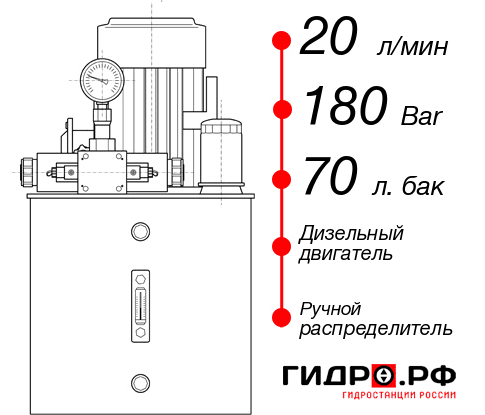 20 л/мин
180 Bar
70 л. бак
Дизельный двигатель
Ручной распределитель
ГИДРО.РФ
ГИДРОСТАНЦИИ РОССИИ