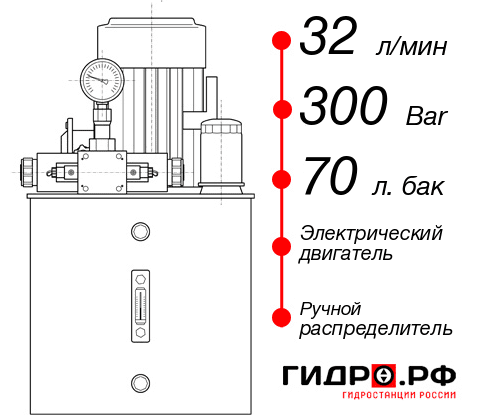 32 л/мин

300 Bar

70 л. бак

Электрический двигатель

Ручной распределитель

ГИДРО.РФ
ГИДРОСТАНЦИИ РОССИИ